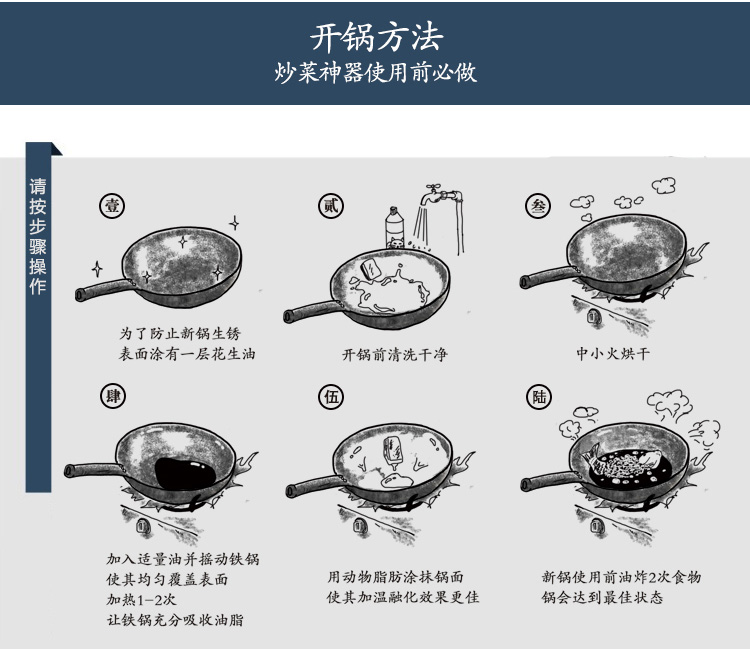 开锅方法
炒菜神器使用前必做

请按步骤操作

壹
为了防止新锅生锈
表面涂有一层花生油

贰
开锅前清洗干净

叁
中小火烘干

肆
加入适量油并摇动铁锅
使其均匀覆盖表面
加热1-2次
让铁锅充分吸收油脂

伍
用动物脂肪涂抹锅面
使其加温融化效果更佳

陆
新锅使用前油炸2次食物
锅会达到最佳状态